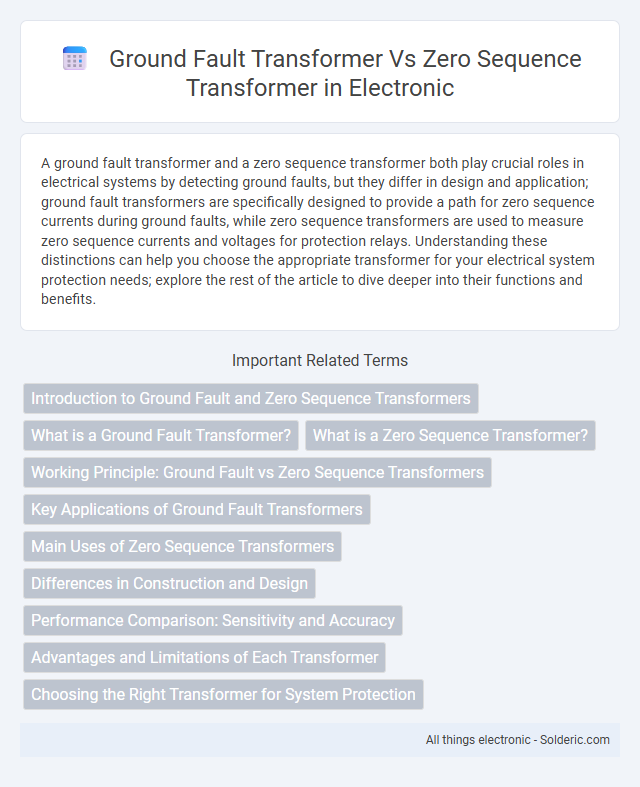 Ground Fault Transformer Vs Zero Sequence Transformer in Electronic

A ground fault transformer and a zero sequence transformer both play crucial roles in electrical systems by detecting ground faults, but they differ in design and application; ground fault transformers are specifically designed to provide a path for zero sequence currents during ground faults, while zero sequence transformers are used to measure zero sequence currents and voltages for protection relays. Understanding these distinctions can help you choose the appropriate transformer for your electrical system protection needs; explore the rest of the article to dive deeper into their functions and benefits.

Important Related Terms

Introduction to Ground Fault and Zero Sequence Transformers

What is a Ground Fault Transformer?

What is a Zero Sequence Transformer?

Working Principle: Ground Fault vs Zero Sequence Transformers

Key Applications of Ground Fault Transformers

Main Uses of Zero Sequence Transformers

Differences in Construction and Design

Performance Comparison: Sensitivity and Accuracy

Advantages and Limitations of Each Transformer

Choosing the Right Transformer for System Protection

All things electronic - Solderic.com