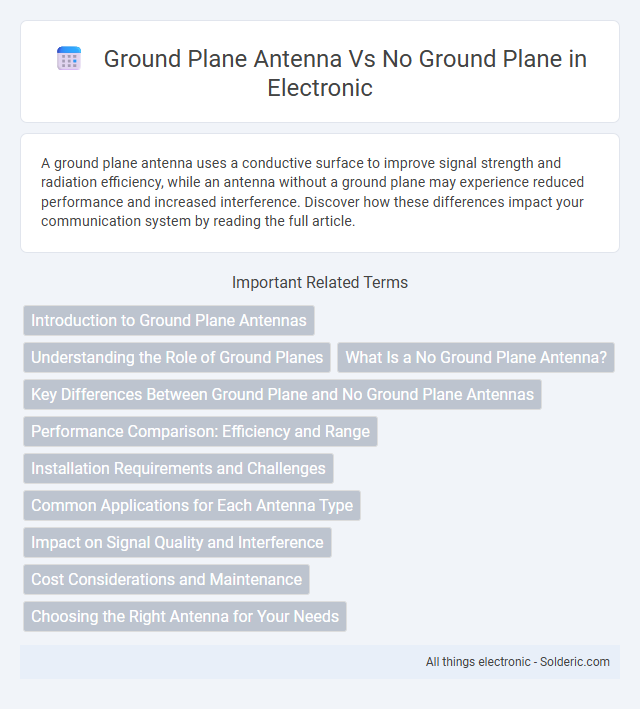 Ground Plane Antenna Vs No Ground Plane in Electronic

A ground plane antenna uses a conductive surface to improve signal strength and radiation efficiency, while an antenna without a ground plane may experience reduced performance and increased interference. Discover how these differences impact your communication system by reading the full article.

Important Related Terms

Introduction to Ground Plane Antennas

Understanding the Role of Ground Planes

What Is a No Ground Plane Antenna?

Key Differences Between Ground Plane and No Ground Plane Antennas

Performance Comparison: Efficiency and Range

Installation Requirements and Challenges

Common Applications for Each Antenna Type

Impact on Signal Quality and Interference

Cost Considerations and Maintenance

Choosing the Right Antenna for Your Needs

All things electronic - Solderic.com