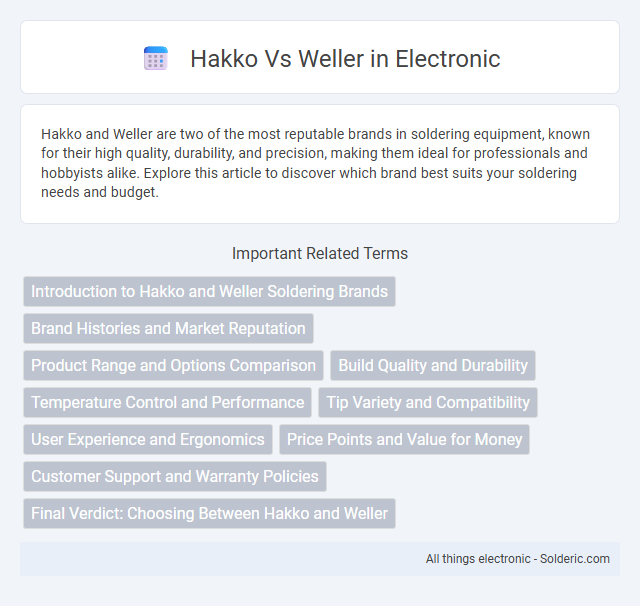 Hakko Vs Weller in Electronic

Hakko and Weller are two of the most reputable brands in soldering equipment, known for their high quality, durability, and precision, making them ideal for professionals and hobbyists alike. Explore this article to discover which brand best suits your soldering needs and budget.

Important Related Terms

Introduction to Hakko and Weller Soldering Brands

Brand Histories and Market Reputation

Product Range and Options Comparison

Build Quality and Durability

Temperature Control and Performance

Tip Variety and Compatibility

User Experience and Ergonomics

Price Points and Value for Money

Customer Support and Warranty Policies

Final Verdict: Choosing Between Hakko and Weller

All things electronic - Solderic.com