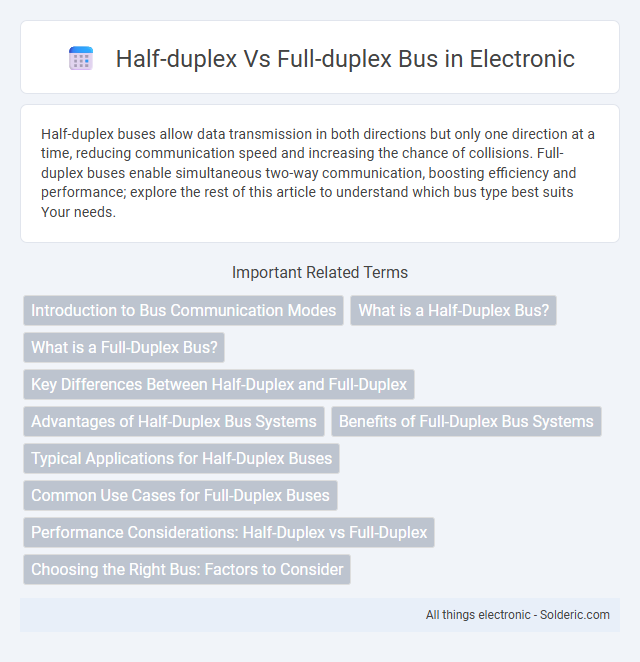 Half-duplex Vs Full-duplex Bus in Electronic

Half-duplex buses allow data transmission in both directions but only one direction at a time, reducing communication speed and increasing the chance of collisions. Full-duplex buses enable simultaneous two-way communication, boosting efficiency and performance; explore the rest of this article to understand which bus type best suits Your needs.

Important Related Terms

Introduction to Bus Communication Modes

What is a Half-Duplex Bus?

What is a Full-Duplex Bus?

Key Differences Between Half-Duplex and Full-Duplex

Advantages of Half-Duplex Bus Systems

Benefits of Full-Duplex Bus Systems

Typical Applications for Half-Duplex Buses

Common Use Cases for Full-Duplex Buses

Performance Considerations: Half-Duplex vs Full-Duplex

Choosing the Right Bus: Factors to Consider

All things electronic - Solderic.com