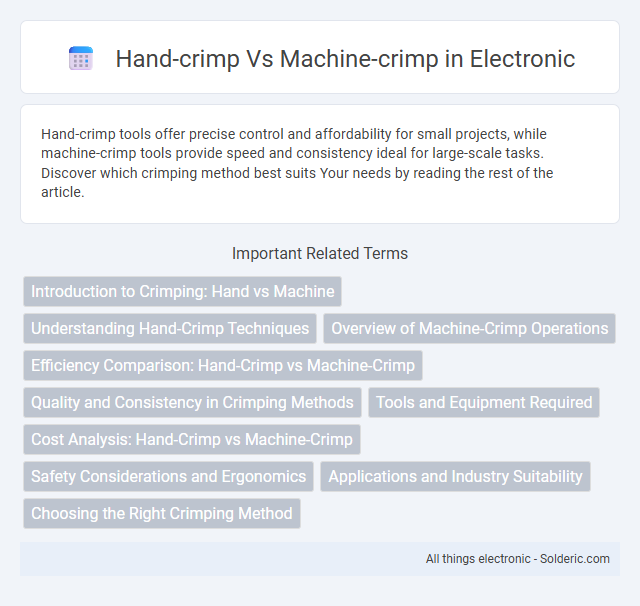 Hand-crimp Vs Machine-crimp in Electronic

Hand-crimp tools offer precise control and affordability for small projects, while machine-crimp tools provide speed and consistency ideal for large-scale tasks. Discover which crimping method best suits Your needs by reading the rest of the article.

Important Related Terms

Introduction to Crimping: Hand vs Machine

Understanding Hand-Crimp Techniques

Overview of Machine-Crimp Operations

Efficiency Comparison: Hand-Crimp vs Machine-Crimp

Quality and Consistency in Crimping Methods

Tools and Equipment Required

Cost Analysis: Hand-Crimp vs Machine-Crimp

Safety Considerations and Ergonomics

Applications and Industry Suitability

Choosing the Right Crimping Method

All things electronic - Solderic.com