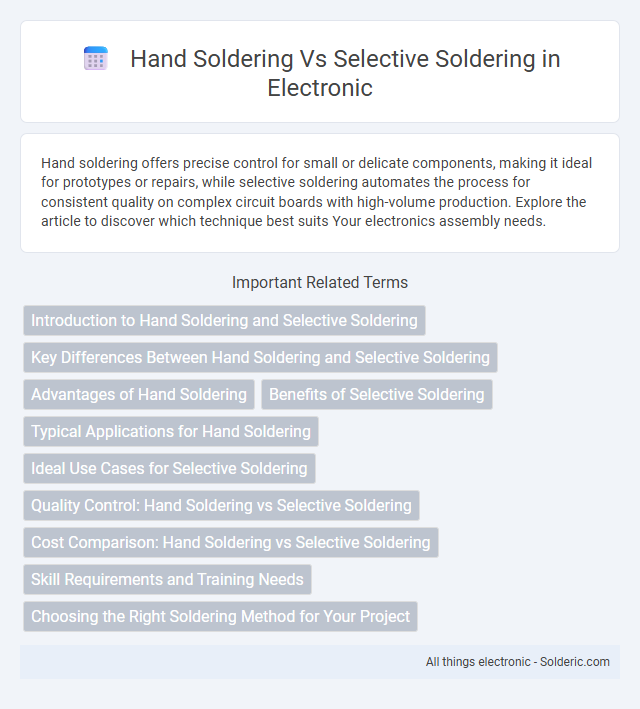 Hand Soldering Vs Selective Soldering in Electronic

Hand soldering offers precise control for small or delicate components, making it ideal for prototypes or repairs, while selective soldering automates the process for consistent quality on complex circuit boards with high-volume production. Explore the article to discover which technique best suits Your electronics assembly needs.

Important Related Terms

Introduction to Hand Soldering and Selective Soldering

Key Differences Between Hand Soldering and Selective Soldering

Advantages of Hand Soldering

Benefits of Selective Soldering

Typical Applications for Hand Soldering

Ideal Use Cases for Selective Soldering

Quality Control: Hand Soldering vs Selective Soldering

Cost Comparison: Hand Soldering vs Selective Soldering

Skill Requirements and Training Needs

Choosing the Right Soldering Method for Your Project

All things electronic - Solderic.com