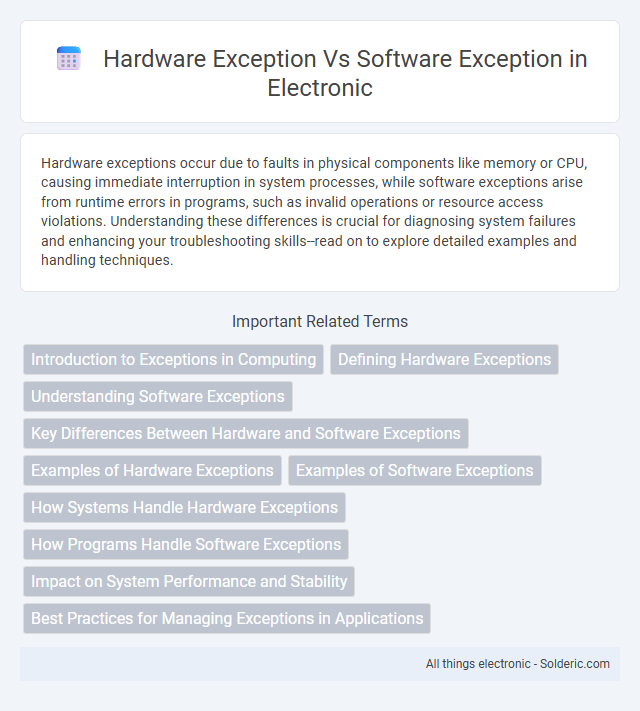 Hardware Exception Vs Software Exception in Electronic

Hardware exceptions occur due to faults in physical components like memory or CPU, causing immediate interruption in system processes, while software exceptions arise from runtime errors in programs, such as invalid operations or resource access violations. Understanding these differences is crucial for diagnosing system failures and enhancing your troubleshooting skills--read on to explore detailed examples and handling techniques.

Important Related Terms

Introduction to Exceptions in Computing

Defining Hardware Exceptions

Understanding Software Exceptions

Key Differences Between Hardware and Software Exceptions

Examples of Hardware Exceptions

Examples of Software Exceptions

How Systems Handle Hardware Exceptions

How Programs Handle Software Exceptions

Impact on System Performance and Stability

Best Practices for Managing Exceptions in Applications

All things electronic - Solderic.com