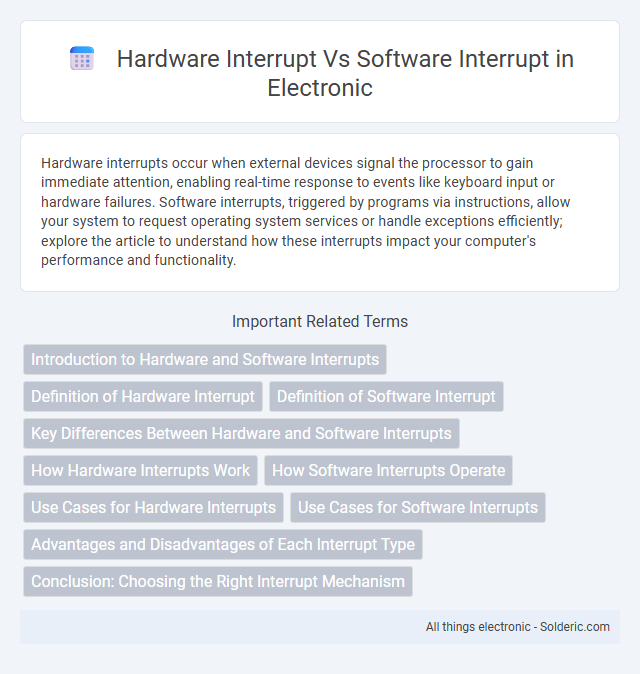 Hardware Interrupt Vs Software Interrupt in Electronic

Hardware interrupts occur when external devices signal the processor to gain immediate attention, enabling real-time response to events like keyboard input or hardware failures. Software interrupts, triggered by programs via instructions, allow your system to request operating system services or handle exceptions efficiently; explore the article to understand how these interrupts impact your computer's performance and functionality.

Important Related Terms

Introduction to Hardware and Software Interrupts

Definition of Hardware Interrupt

Definition of Software Interrupt

Key Differences Between Hardware and Software Interrupts

How Hardware Interrupts Work

How Software Interrupts Operate

Use Cases for Hardware Interrupts

Use Cases for Software Interrupts

Advantages and Disadvantages of Each Interrupt Type

Conclusion: Choosing the Right Interrupt Mechanism

All things electronic - Solderic.com