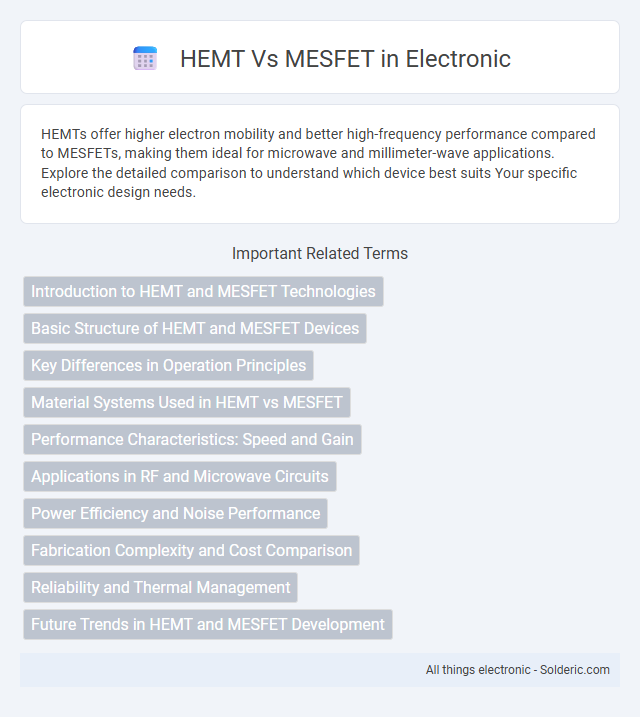 HEMT Vs MESFET in Electronic

HEMTs offer higher electron mobility and better high-frequency performance compared to MESFETs, making them ideal for microwave and millimeter-wave applications. Explore the detailed comparison to understand which device best suits Your specific electronic design needs.

Important Related Terms

Introduction to HEMT and MESFET Technologies

Basic Structure of HEMT and MESFET Devices

Key Differences in Operation Principles

Material Systems Used in HEMT vs MESFET

Performance Characteristics: Speed and Gain

Applications in RF and Microwave Circuits

Power Efficiency and Noise Performance

Fabrication Complexity and Cost Comparison

Reliability and Thermal Management

Future Trends in HEMT and MESFET Development

All things electronic - Solderic.com