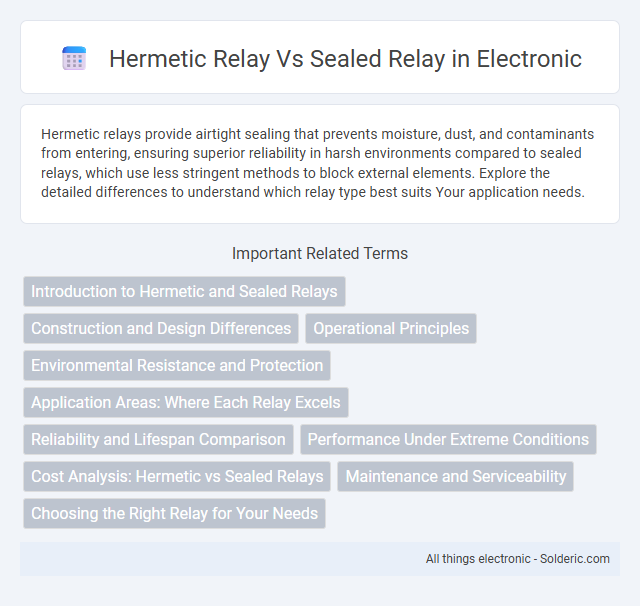 Hermetic Relay Vs Sealed Relay in Electronic

Hermetic relays provide airtight sealing that prevents moisture, dust, and contaminants from entering, ensuring superior reliability in harsh environments compared to sealed relays, which use less stringent methods to block external elements. Explore the detailed differences to understand which relay type best suits Your application needs.

Important Related Terms

Introduction to Hermetic and Sealed Relays

Construction and Design Differences

Operational Principles

Environmental Resistance and Protection

Application Areas: Where Each Relay Excels

Reliability and Lifespan Comparison

Performance Under Extreme Conditions

Cost Analysis: Hermetic vs Sealed Relays

Maintenance and Serviceability

Choosing the Right Relay for Your Needs

All things electronic - Solderic.com