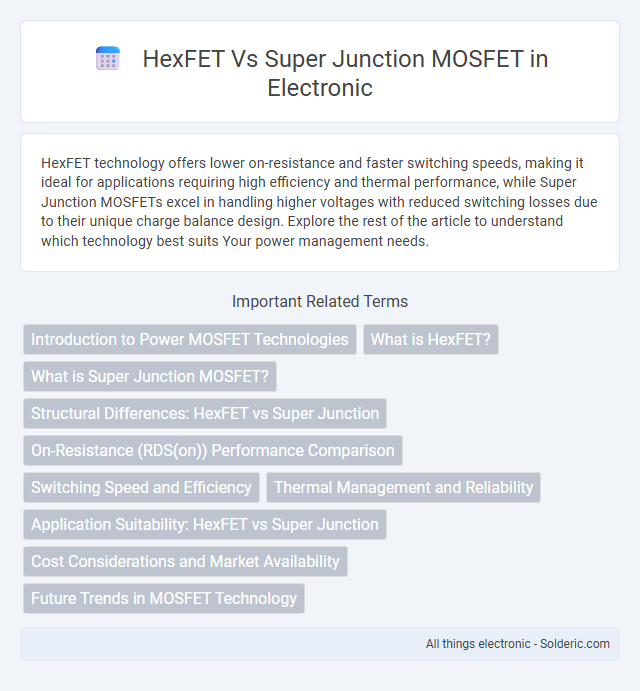 HexFET Vs Super Junction MOSFET in Electronic

HexFET technology offers lower on-resistance and faster switching speeds, making it ideal for applications requiring high efficiency and thermal performance, while Super Junction MOSFETs excel in handling higher voltages with reduced switching losses due to their unique charge balance design. Explore the rest of the article to understand which technology best suits Your power management needs.

Important Related Terms

Introduction to Power MOSFET Technologies

What is HexFET?

What is Super Junction MOSFET?

Structural Differences: HexFET vs Super Junction

On-Resistance (RDS(on)) Performance Comparison

Switching Speed and Efficiency

Thermal Management and Reliability

Application Suitability: HexFET vs Super Junction

Cost Considerations and Market Availability

Future Trends in MOSFET Technology

All things electronic - Solderic.com