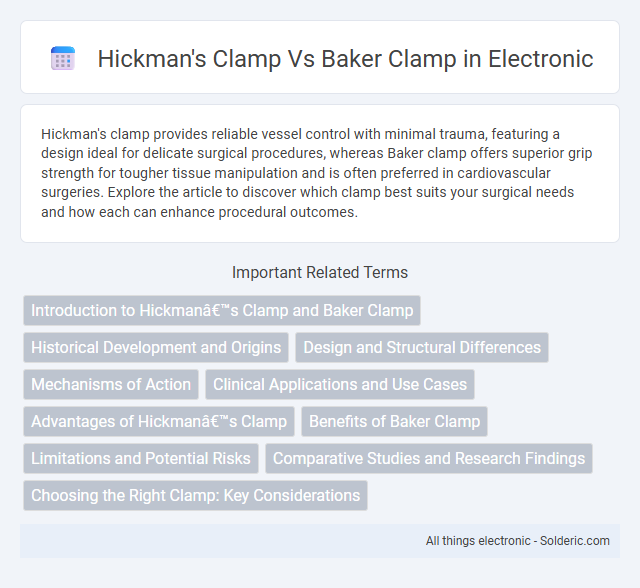 Hickman's Clamp Vs Baker Clamp in Electronic

Hickman's clamp provides reliable vessel control with minimal trauma, featuring a design ideal for delicate surgical procedures, whereas Baker clamp offers superior grip strength for tougher tissue manipulation and is often preferred in cardiovascular surgeries. Explore the article to discover which clamp best suits your surgical needs and how each can enhance procedural outcomes.

Important Related Terms

Introduction to Hickmanâ€™s Clamp and Baker Clamp

Historical Development and Origins

Design and Structural Differences

Mechanisms of Action

Clinical Applications and Use Cases

Advantages of Hickmanâ€™s Clamp

Benefits of Baker Clamp

Limitations and Potential Risks

Comparative Studies and Research Findings

Choosing the Right Clamp: Key Considerations

All things electronic - Solderic.com