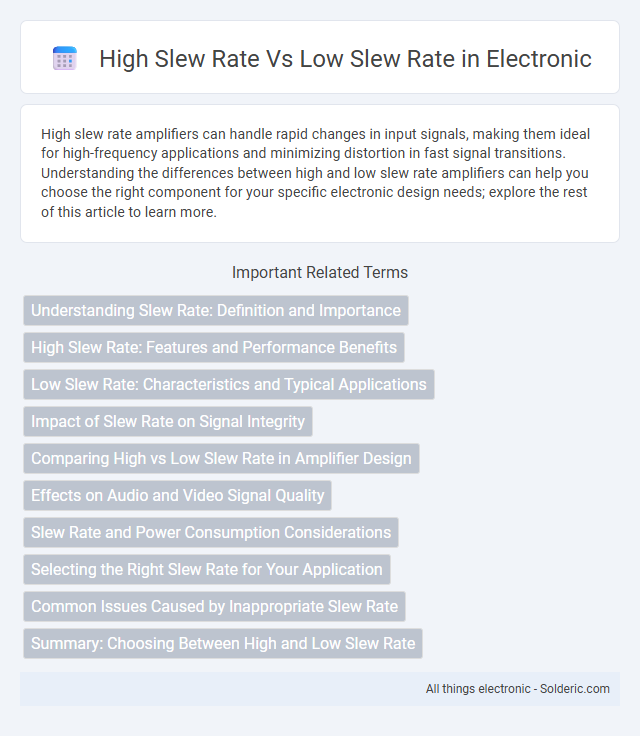 High Slew Rate Vs Low Slew Rate in Electronic

High slew rate amplifiers can handle rapid changes in input signals, making them ideal for high-frequency applications and minimizing distortion in fast signal transitions. Understanding the differences between high and low slew rate amplifiers can help you choose the right component for your specific electronic design needs; explore the rest of this article to learn more.

Important Related Terms

Understanding Slew Rate: Definition and Importance

High Slew Rate: Features and Performance Benefits

Low Slew Rate: Characteristics and Typical Applications

Impact of Slew Rate on Signal Integrity

Comparing High vs Low Slew Rate in Amplifier Design

Effects on Audio and Video Signal Quality

Slew Rate and Power Consumption Considerations

Selecting the Right Slew Rate for Your Application

Common Issues Caused by Inappropriate Slew Rate

Summary: Choosing Between High and Low Slew Rate

All things electronic - Solderic.com