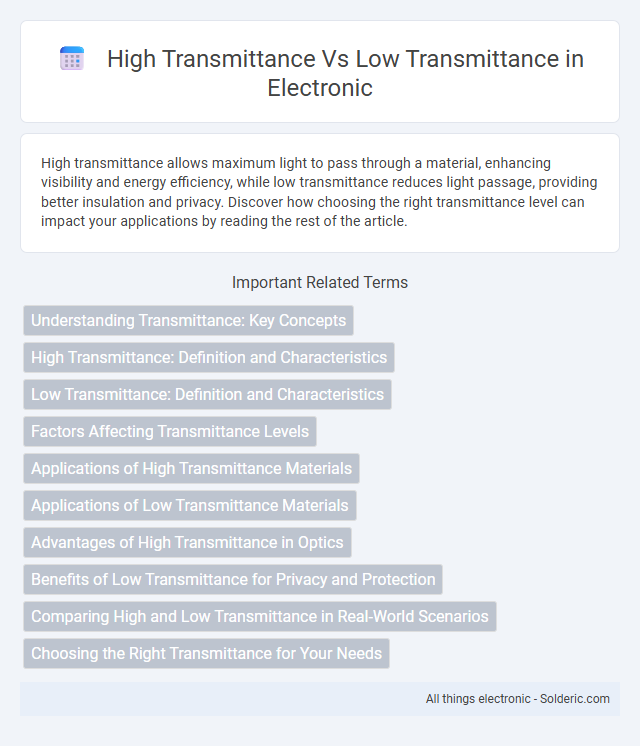 High Transmittance Vs Low Transmittance in Electronic

High transmittance allows maximum light to pass through a material, enhancing visibility and energy efficiency, while low transmittance reduces light passage, providing better insulation and privacy. Discover how choosing the right transmittance level can impact your applications by reading the rest of the article.

Important Related Terms

Understanding Transmittance: Key Concepts

High Transmittance: Definition and Characteristics

Low Transmittance: Definition and Characteristics

Factors Affecting Transmittance Levels

Applications of High Transmittance Materials

Applications of Low Transmittance Materials

Advantages of High Transmittance in Optics

Benefits of Low Transmittance for Privacy and Protection

Comparing High and Low Transmittance in Real-World Scenarios

Choosing the Right Transmittance for Your Needs

All things electronic - Solderic.com