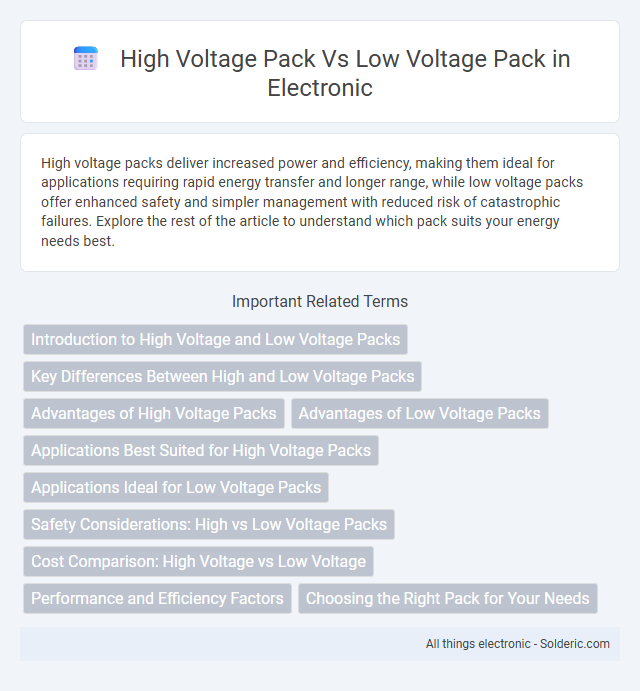 High Voltage Pack Vs Low Voltage Pack in Electronic

High voltage packs deliver increased power and efficiency, making them ideal for applications requiring rapid energy transfer and longer range, while low voltage packs offer enhanced safety and simpler management with reduced risk of catastrophic failures. Explore the rest of the article to understand which pack suits your energy needs best.

Important Related Terms

Introduction to High Voltage and Low Voltage Packs

Key Differences Between High and Low Voltage Packs

Advantages of High Voltage Packs

Advantages of Low Voltage Packs

Applications Best Suited for High Voltage Packs

Applications Ideal for Low Voltage Packs

Safety Considerations: High vs Low Voltage Packs

Cost Comparison: High Voltage vs Low Voltage

Performance and Efficiency Factors

Choosing the Right Pack for Your Needs

All things electronic - Solderic.com