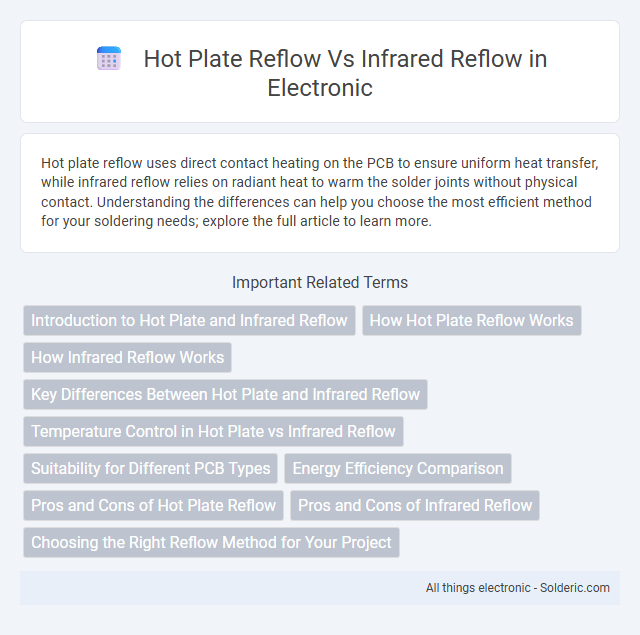 Hot Plate Reflow Vs Infrared Reflow in Electronic

Hot plate reflow uses direct contact heating on the PCB to ensure uniform heat transfer, while infrared reflow relies on radiant heat to warm the solder joints without physical contact. Understanding the differences can help you choose the most efficient method for your soldering needs; explore the full article to learn more.

Important Related Terms

Introduction to Hot Plate and Infrared Reflow

How Hot Plate Reflow Works

How Infrared Reflow Works

Key Differences Between Hot Plate and Infrared Reflow

Temperature Control in Hot Plate vs Infrared Reflow

Suitability for Different PCB Types

Energy Efficiency Comparison

Pros and Cons of Hot Plate Reflow

Pros and Cons of Infrared Reflow

Choosing the Right Reflow Method for Your Project

All things electronic - Solderic.com