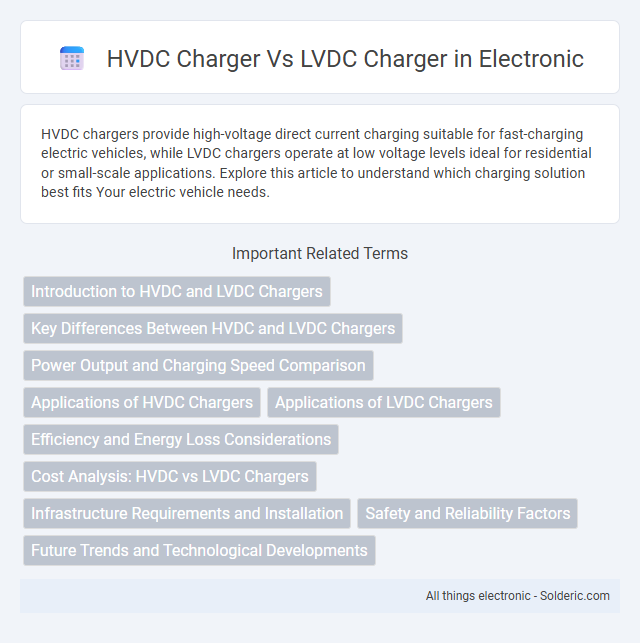 HVDC Charger Vs LVDC Charger in Electronic

HVDC chargers provide high-voltage direct current charging suitable for fast-charging electric vehicles, while LVDC chargers operate at low voltage levels ideal for residential or small-scale applications. Explore this article to understand which charging solution best fits Your electric vehicle needs.

Important Related Terms

Introduction to HVDC and LVDC Chargers

Key Differences Between HVDC and LVDC Chargers

Power Output and Charging Speed Comparison

Applications of HVDC Chargers

Applications of LVDC Chargers

Efficiency and Energy Loss Considerations

Cost Analysis: HVDC vs LVDC Chargers

Infrastructure Requirements and Installation

Safety and Reliability Factors

Future Trends and Technological Developments

All things electronic - Solderic.com