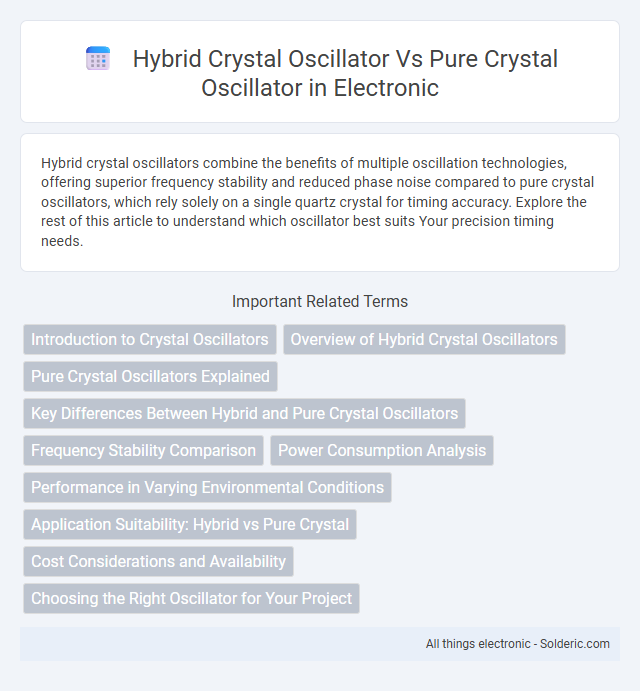 Hybrid Crystal Oscillator Vs Pure Crystal Oscillator in Electronic

Hybrid crystal oscillators combine the benefits of multiple oscillation technologies, offering superior frequency stability and reduced phase noise compared to pure crystal oscillators, which rely solely on a single quartz crystal for timing accuracy. Explore the rest of this article to understand which oscillator best suits Your precision timing needs.

Important Related Terms

Introduction to Crystal Oscillators

Overview of Hybrid Crystal Oscillators

Pure Crystal Oscillators Explained

Key Differences Between Hybrid and Pure Crystal Oscillators

Frequency Stability Comparison

Power Consumption Analysis

Performance in Varying Environmental Conditions

Application Suitability: Hybrid vs Pure Crystal

Cost Considerations and Availability

Choosing the Right Oscillator for Your Project

All things electronic - Solderic.com