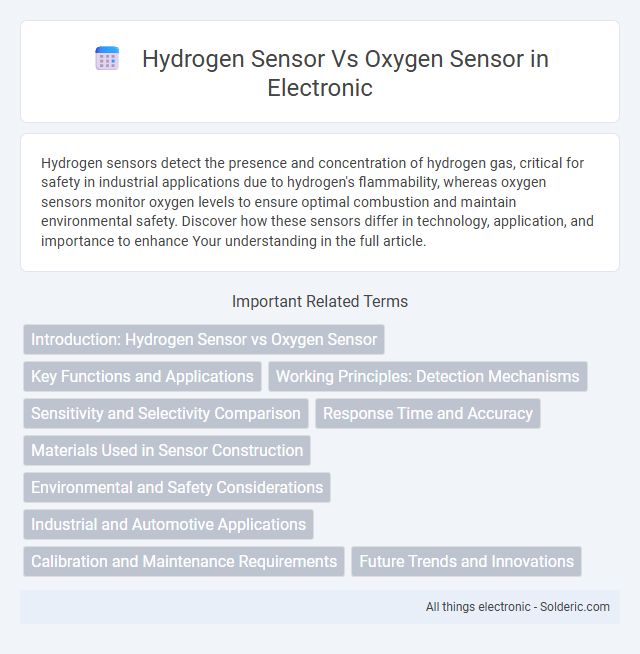 Hydrogen Sensor Vs Oxygen Sensor in Electronic

Hydrogen sensors detect the presence and concentration of hydrogen gas, critical for safety in industrial applications due to hydrogen's flammability, whereas oxygen sensors monitor oxygen levels to ensure optimal combustion and maintain environmental safety. Discover how these sensors differ in technology, application, and importance to enhance Your understanding in the full article.

Important Related Terms

Introduction: Hydrogen Sensor vs Oxygen Sensor

Key Functions and Applications

Working Principles: Detection Mechanisms

Sensitivity and Selectivity Comparison

Response Time and Accuracy

Materials Used in Sensor Construction

Environmental and Safety Considerations

Industrial and Automotive Applications

Calibration and Maintenance Requirements

Future Trends and Innovations

All things electronic - Solderic.com