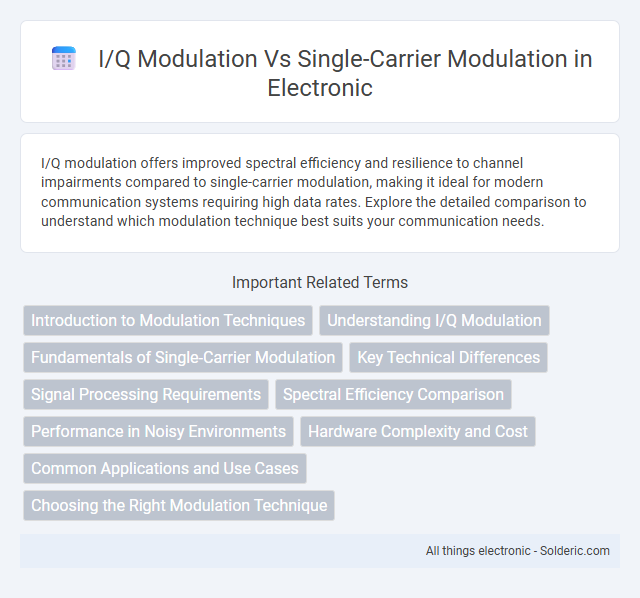 I/Q Modulation Vs Single-Carrier Modulation in Electronic

I/Q modulation offers improved spectral efficiency and resilience to channel impairments compared to single-carrier modulation, making it ideal for modern communication systems requiring high data rates. Explore the detailed comparison to understand which modulation technique best suits your communication needs.

Important Related Terms

Introduction to Modulation Techniques
Understanding I/Q Modulation
Fundamentals of Single-Carrier Modulation
Key Technical Differences
Signal Processing Requirements
Spectral Efficiency Comparison
Performance in Noisy Environments
Hardware Complexity and Cost
Common Applications and Use Cases
Choosing the Right Modulation Technique

All things electronic - Solderic.com