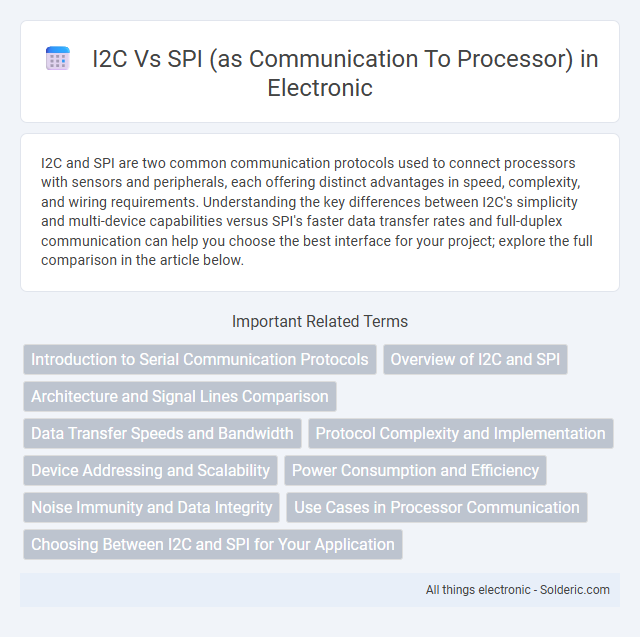 I2C Vs SPI (as Communication To Processor) in Electronic

I2C and SPI are two common communication protocols used to connect processors with sensors and peripherals, each offering distinct advantages in speed, complexity, and wiring requirements. Understanding the key differences between I2C's simplicity and multi-device capabilities versus SPI's faster data transfer rates and full-duplex communication can help you choose the best interface for your project; explore the full comparison in the article below.

Important Related Terms

Introduction to Serial Communication Protocols

Overview of I2C and SPI

Architecture and Signal Lines Comparison

Data Transfer Speeds and Bandwidth

Protocol Complexity and Implementation

Device Addressing and Scalability

Power Consumption and Efficiency

Noise Immunity and Data Integrity

Use Cases in Processor Communication

Choosing Between I2C and SPI for Your Application

All things electronic - Solderic.com