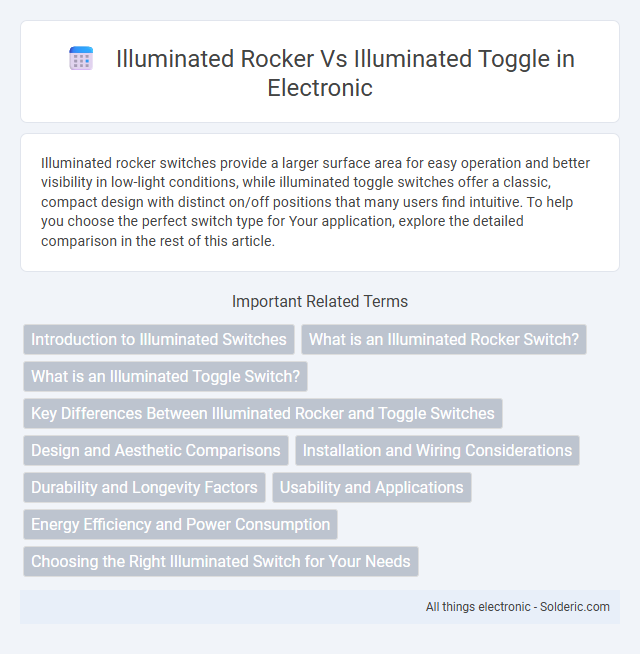 Illuminated Rocker Vs Illuminated Toggle in Electronic

Illuminated rocker switches provide a larger surface area for easy operation and better visibility in low-light conditions, while illuminated toggle switches offer a classic, compact design with distinct on/off positions that many users find intuitive. To help you choose the perfect switch type for Your application, explore the detailed comparison in the rest of this article.

Important Related Terms

Introduction to Illuminated Switches

What is an Illuminated Rocker Switch?

What is an Illuminated Toggle Switch?

Key Differences Between Illuminated Rocker and Toggle Switches

Design and Aesthetic Comparisons

Installation and Wiring Considerations

Durability and Longevity Factors

Usability and Applications

Energy Efficiency and Power Consumption

Choosing the Right Illuminated Switch for Your Needs

All things electronic - Solderic.com