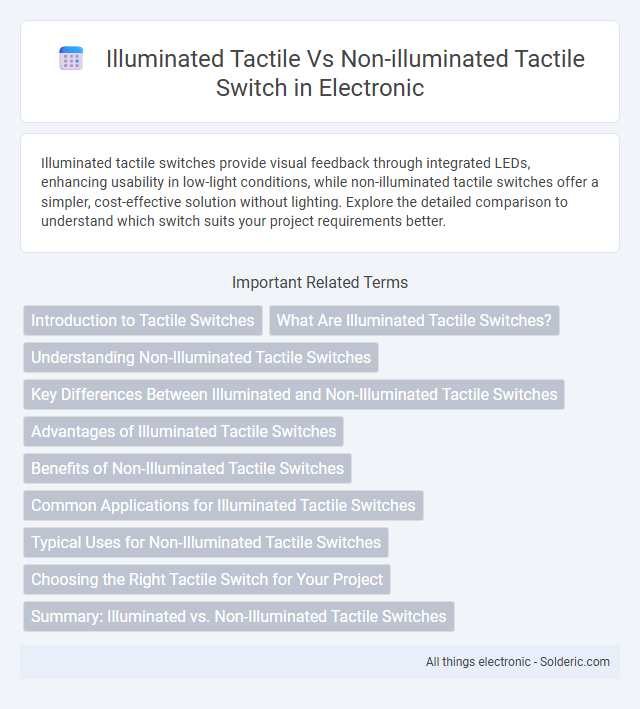 Illuminated Tactile Vs Non-illuminated Tactile Switch in Electronic

Illuminated tactile switches provide visual feedback through integrated LEDs, enhancing usability in low-light conditions, while non-illuminated tactile switches offer a simpler, cost-effective solution without lighting. Explore the detailed comparison to understand which switch suits your project requirements better.

Important Related Terms

Introduction to Tactile Switches

What Are Illuminated Tactile Switches?

Understanding Non-Illuminated Tactile Switches

Key Differences Between Illuminated and Non-Illuminated Tactile Switches

Advantages of Illuminated Tactile Switches

Benefits of Non-Illuminated Tactile Switches

Common Applications for Illuminated Tactile Switches

Typical Uses for Non-Illuminated Tactile Switches

Choosing the Right Tactile Switch for Your Project

Summary: Illuminated vs. Non-Illuminated Tactile Switches

All things electronic - Solderic.com