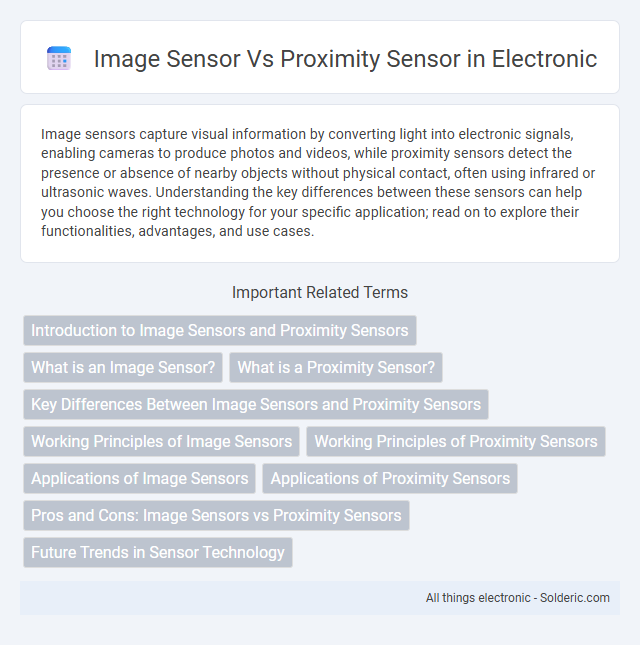 Image Sensor Vs Proximity Sensor in Electronic

Image sensors capture visual information by converting light into electronic signals, enabling cameras to produce photos and videos, while proximity sensors detect the presence or absence of nearby objects without physical contact, often using infrared or ultrasonic waves. Understanding the key differences between these sensors can help you choose the right technology for your specific application; read on to explore their functionalities, advantages, and use cases.

Important Related Terms

Introduction to Image Sensors and Proximity Sensors

What is an Image Sensor?

What is a Proximity Sensor?

Key Differences Between Image Sensors and Proximity Sensors

Working Principles of Image Sensors

Working Principles of Proximity Sensors

Applications of Image Sensors

Applications of Proximity Sensors

Pros and Cons: Image Sensors vs Proximity Sensors

Future Trends in Sensor Technology

All things electronic - Solderic.com