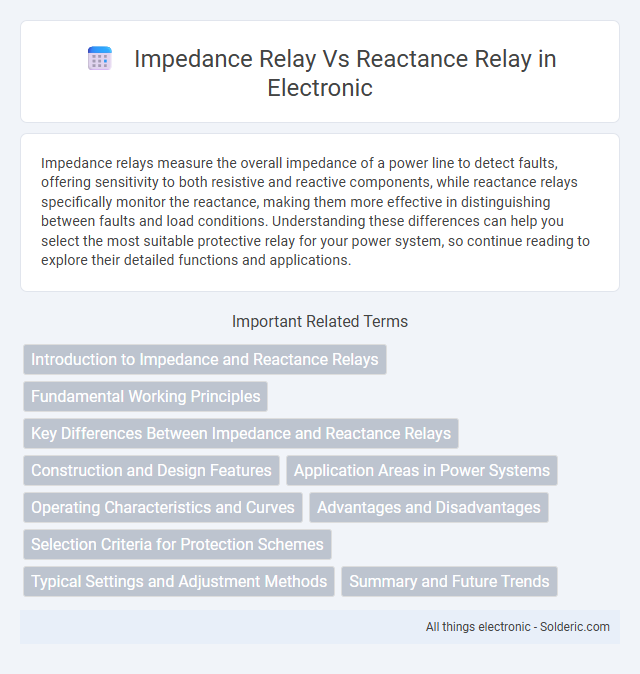 Impedance Relay Vs Reactance Relay in Electronic

Impedance relays measure the overall impedance of a power line to detect faults, offering sensitivity to both resistive and reactive components, while reactance relays specifically monitor the reactance, making them more effective in distinguishing between faults and load conditions. Understanding these differences can help you select the most suitable protective relay for your power system, so continue reading to explore their detailed functions and applications.

Important Related Terms

Introduction to Impedance and Reactance Relays

Fundamental Working Principles

Key Differences Between Impedance and Reactance Relays

Construction and Design Features

Application Areas in Power Systems

Operating Characteristics and Curves

Advantages and Disadvantages

Selection Criteria for Protection Schemes

Typical Settings and Adjustment Methods

Summary and Future Trends

All things electronic - Solderic.com