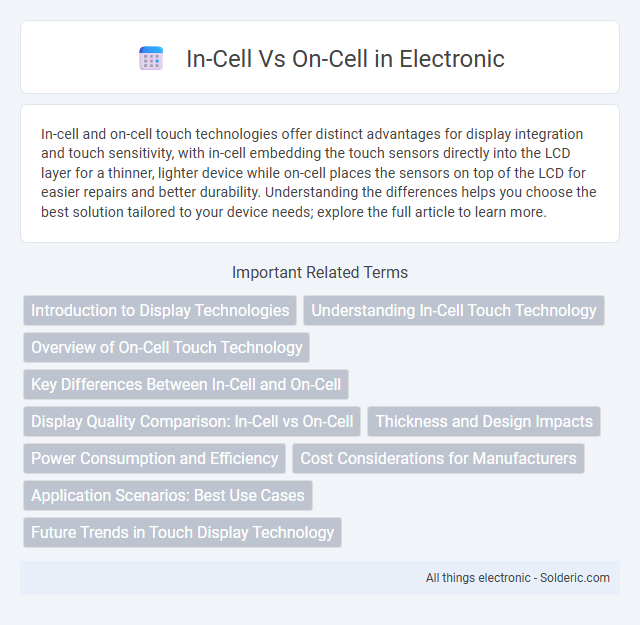 In-Cell Vs On-Cell in Electronic

In-cell and on-cell touch technologies offer distinct advantages for display integration and touch sensitivity, with in-cell embedding the touch sensors directly into the LCD layer for a thinner, lighter device while on-cell places the sensors on top of the LCD for easier repairs and better durability. Understanding the differences helps you choose the best solution tailored to your device needs; explore the full article to learn more.

Important Related Terms

Introduction to Display Technologies

Understanding In-Cell Touch Technology

Overview of On-Cell Touch Technology

Key Differences Between In-Cell and On-Cell

Display Quality Comparison: In-Cell vs On-Cell

Thickness and Design Impacts

Power Consumption and Efficiency

Cost Considerations for Manufacturers

Application Scenarios: Best Use Cases

Future Trends in Touch Display Technology

All things electronic - Solderic.com