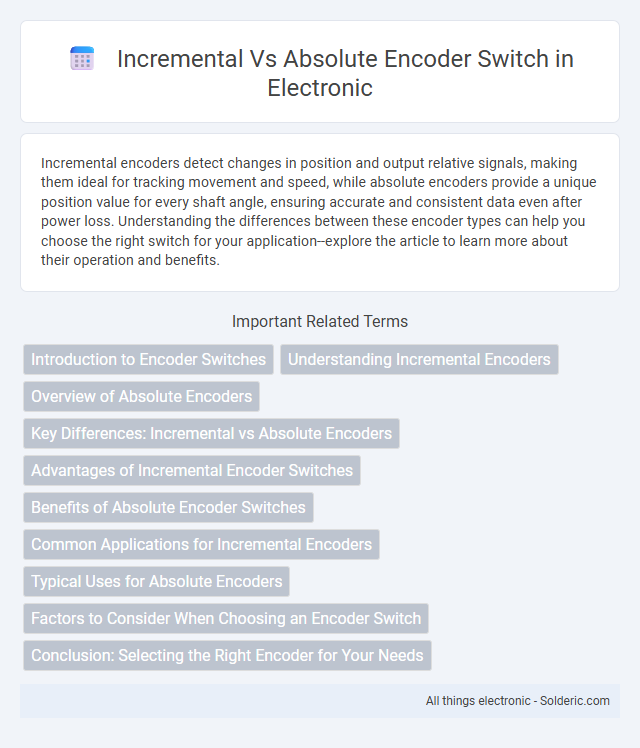 Incremental Vs Absolute Encoder Switch in Electronic

Incremental encoders detect changes in position and output relative signals, making them ideal for tracking movement and speed, while absolute encoders provide a unique position value for every shaft angle, ensuring accurate and consistent data even after power loss. Understanding the differences between these encoder types can help you choose the right switch for your application--explore the article to learn more about their operation and benefits.

Important Related Terms

Introduction to Encoder Switches

Understanding Incremental Encoders

Overview of Absolute Encoders

Key Differences: Incremental vs Absolute Encoders

Advantages of Incremental Encoder Switches

Benefits of Absolute Encoder Switches

Common Applications for Incremental Encoders

Typical Uses for Absolute Encoders

Factors to Consider When Choosing an Encoder Switch

Conclusion: Selecting the Right Encoder for Your Needs

All things electronic - Solderic.com