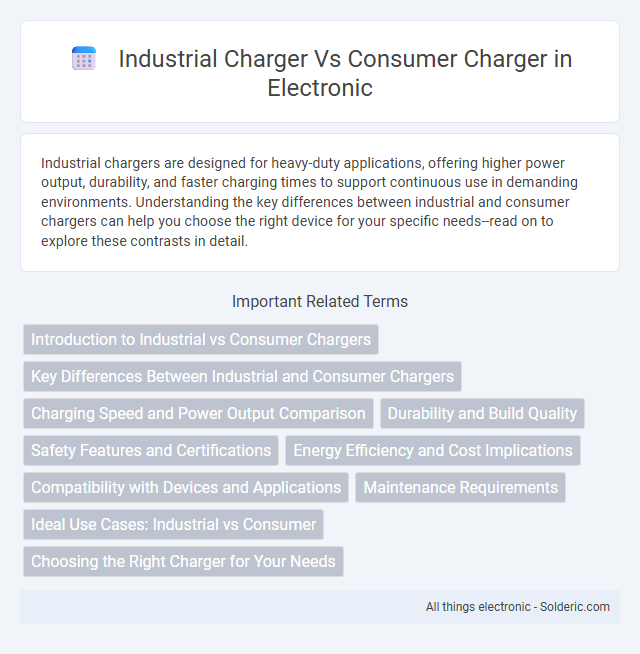 Industrial Charger Vs Consumer Charger in Electronic

Industrial chargers are designed for heavy-duty applications, offering higher power output, durability, and faster charging times to support continuous use in demanding environments. Understanding the key differences between industrial and consumer chargers can help you choose the right device for your specific needs--read on to explore these contrasts in detail.

Important Related Terms

Introduction to Industrial vs Consumer Chargers

Key Differences Between Industrial and Consumer Chargers

Charging Speed and Power Output Comparison

Durability and Build Quality

Safety Features and Certifications

Energy Efficiency and Cost Implications

Compatibility with Devices and Applications

Maintenance Requirements

Ideal Use Cases: Industrial vs Consumer

Choosing the Right Charger for Your Needs

All things electronic - Solderic.com