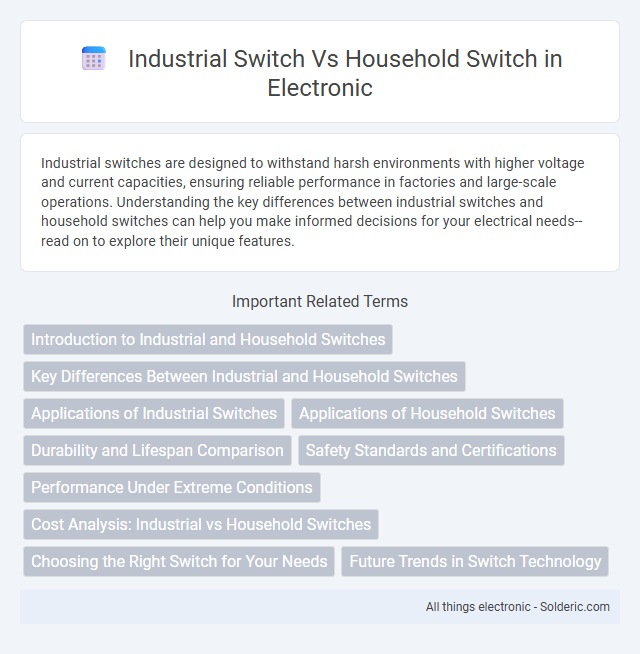 Industrial Switch Vs Household Switch in Electronic

Industrial switches are designed to withstand harsh environments with higher voltage and current capacities, ensuring reliable performance in factories and large-scale operations. Understanding the key differences between industrial switches and household switches can help you make informed decisions for your electrical needs--read on to explore their unique features.

Important Related Terms

Introduction to Industrial and Household Switches

Key Differences Between Industrial and Household Switches

Applications of Industrial Switches

Applications of Household Switches

Durability and Lifespan Comparison

Safety Standards and Certifications

Performance Under Extreme Conditions

Cost Analysis: Industrial vs Household Switches

Choosing the Right Switch for Your Needs

Future Trends in Switch Technology

All things electronic - Solderic.com