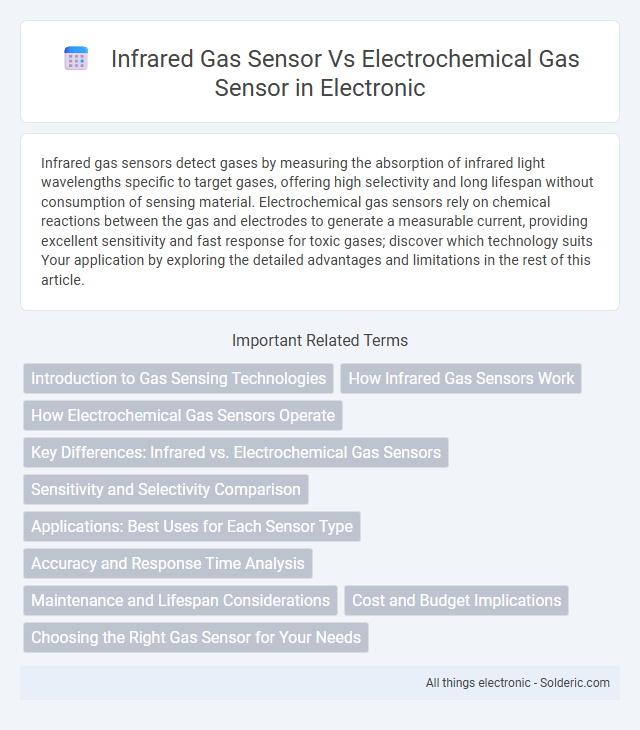 Infrared Gas Sensor Vs Electrochemical Gas Sensor in Electronic

Infrared gas sensors detect gases by measuring the absorption of infrared light wavelengths specific to target gases, offering high selectivity and long lifespan without consumption of sensing material. Electrochemical gas sensors rely on chemical reactions between the gas and electrodes to generate a measurable current, providing excellent sensitivity and fast response for toxic gases; discover which technology suits Your application by exploring the detailed advantages and limitations in the rest of this article.

Important Related Terms

Introduction to Gas Sensing Technologies

How Infrared Gas Sensors Work

How Electrochemical Gas Sensors Operate

Key Differences: Infrared vs. Electrochemical Gas Sensors

Sensitivity and Selectivity Comparison

Applications: Best Uses for Each Sensor Type

Accuracy and Response Time Analysis

Maintenance and Lifespan Considerations

Cost and Budget Implications

Choosing the Right Gas Sensor for Your Needs

All things electronic - Solderic.com