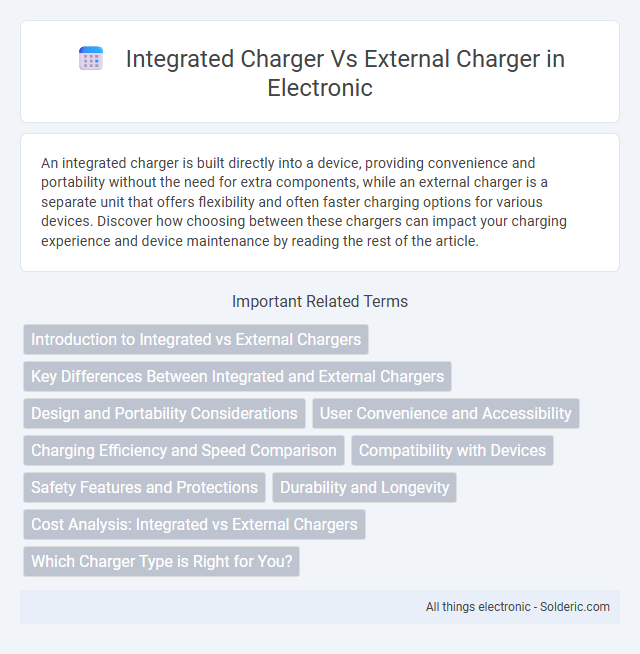 Integrated Charger Vs External Charger in Electronic

An integrated charger is built directly into a device, providing convenience and portability without the need for extra components, while an external charger is a separate unit that offers flexibility and often faster charging options for various devices. Discover how choosing between these chargers can impact your charging experience and device maintenance by reading the rest of the article.

Important Related Terms

Introduction to Integrated vs External Chargers

Key Differences Between Integrated and External Chargers

Design and Portability Considerations

User Convenience and Accessibility

Charging Efficiency and Speed Comparison

Compatibility with Devices

Safety Features and Protections

Durability and Longevity

Cost Analysis: Integrated vs External Chargers

Which Charger Type is Right for You?

All things electronic - Solderic.com