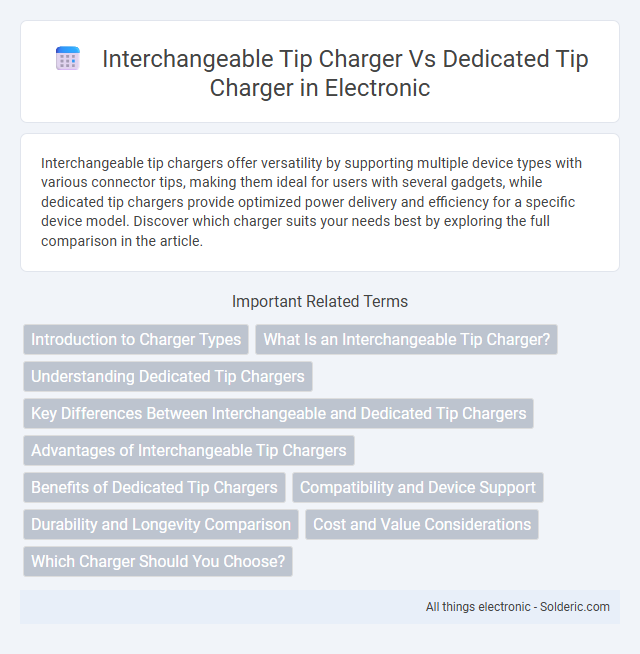 Interchangeable Tip Charger Vs Dedicated Tip Charger in Electronic

Interchangeable tip chargers offer versatility by supporting multiple device types with various connector tips, making them ideal for users with several gadgets, while dedicated tip chargers provide optimized power delivery and efficiency for a specific device model. Discover which charger suits your needs best by exploring the full comparison in the article.

Important Related Terms

Introduction to Charger Types

What Is an Interchangeable Tip Charger?

Understanding Dedicated Tip Chargers

Key Differences Between Interchangeable and Dedicated Tip Chargers

Advantages of Interchangeable Tip Chargers

Benefits of Dedicated Tip Chargers

Compatibility and Device Support

Durability and Longevity Comparison

Cost and Value Considerations

Which Charger Should You Choose?

All things electronic - Solderic.com