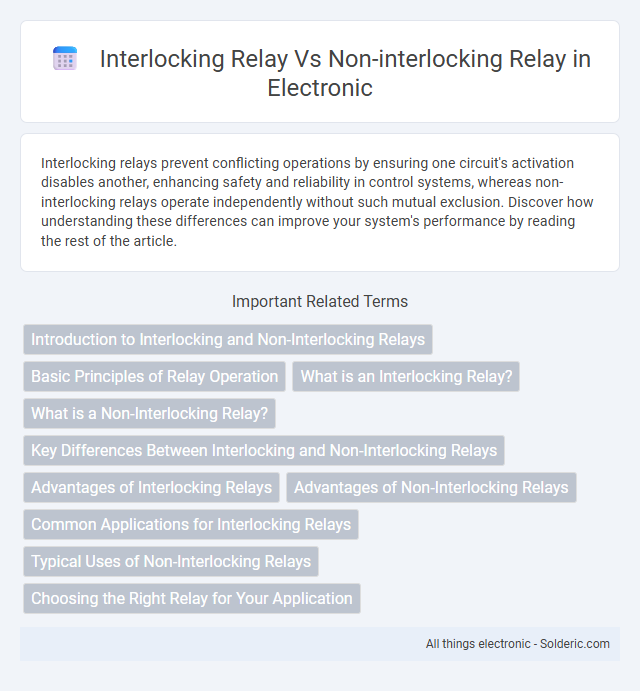 Interlocking Relay Vs Non-interlocking Relay in Electronic

Interlocking relays prevent conflicting operations by ensuring one circuit's activation disables another, enhancing safety and reliability in control systems, whereas non-interlocking relays operate independently without such mutual exclusion. Discover how understanding these differences can improve your system's performance by reading the rest of the article.

Important Related Terms

Introduction to Interlocking and Non-Interlocking Relays

Basic Principles of Relay Operation

What is an Interlocking Relay?

What is a Non-Interlocking Relay?

Key Differences Between Interlocking and Non-Interlocking Relays

Advantages of Interlocking Relays

Advantages of Non-Interlocking Relays

Common Applications for Interlocking Relays

Typical Uses of Non-Interlocking Relays

Choosing the Right Relay for Your Application

All things electronic - Solderic.com