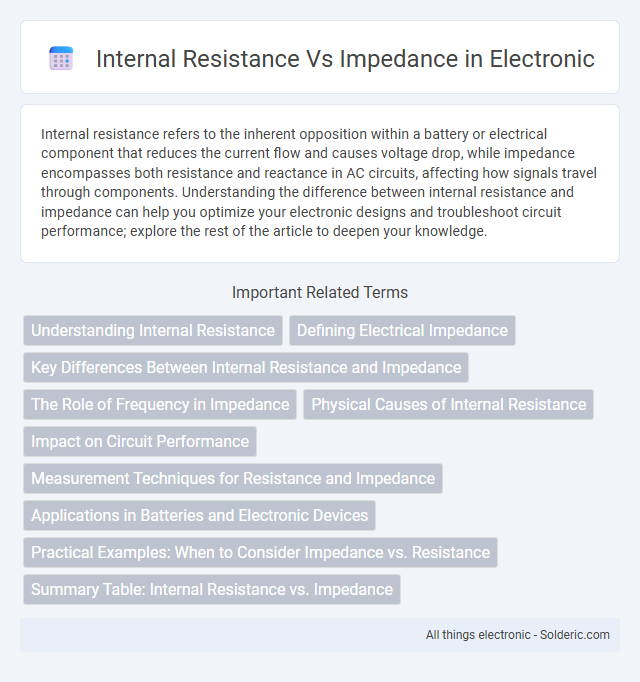 Internal Resistance Vs Impedance in Electronic

Internal resistance refers to the inherent opposition within a battery or electrical component that reduces the current flow and causes voltage drop, while impedance encompasses both resistance and reactance in AC circuits, affecting how signals travel through components. Understanding the difference between internal resistance and impedance can help you optimize your electronic designs and troubleshoot circuit performance; explore the rest of the article to deepen your knowledge.

Important Related Terms

Understanding Internal Resistance

Defining Electrical Impedance

Key Differences Between Internal Resistance and Impedance

The Role of Frequency in Impedance

Physical Causes of Internal Resistance

Impact on Circuit Performance

Measurement Techniques for Resistance and Impedance

Applications in Batteries and Electronic Devices

Practical Examples: When to Consider Impedance vs. Resistance

Summary Table: Internal Resistance vs. Impedance

All things electronic - Solderic.com