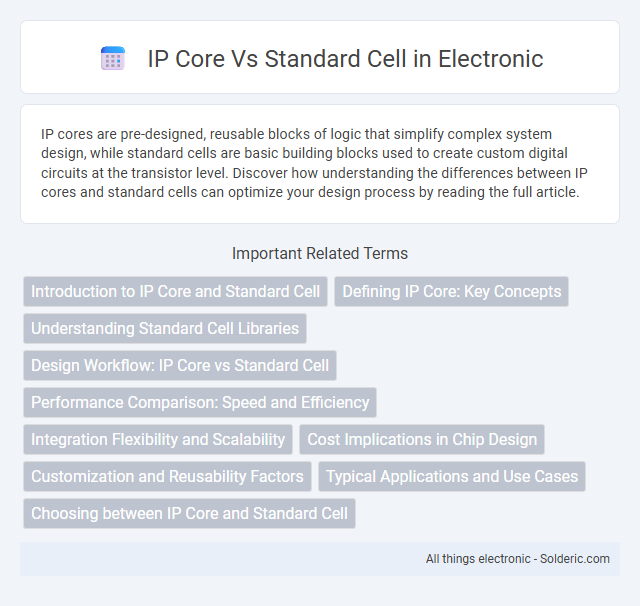 IP Core Vs Standard Cell in Electronic

IP cores are pre-designed, reusable blocks of logic that simplify complex system design, while standard cells are basic building blocks used to create custom digital circuits at the transistor level. Discover how understanding the differences between IP cores and standard cells can optimize your design process by reading the full article.

Important Related Terms

Introduction to IP Core and Standard Cell

Defining IP Core: Key Concepts

Understanding Standard Cell Libraries

Design Workflow: IP Core vs Standard Cell

Performance Comparison: Speed and Efficiency

Integration Flexibility and Scalability

Cost Implications in Chip Design

Customization and Reusability Factors

Typical Applications and Use Cases

Choosing between IP Core and Standard Cell

All things electronic - Solderic.com