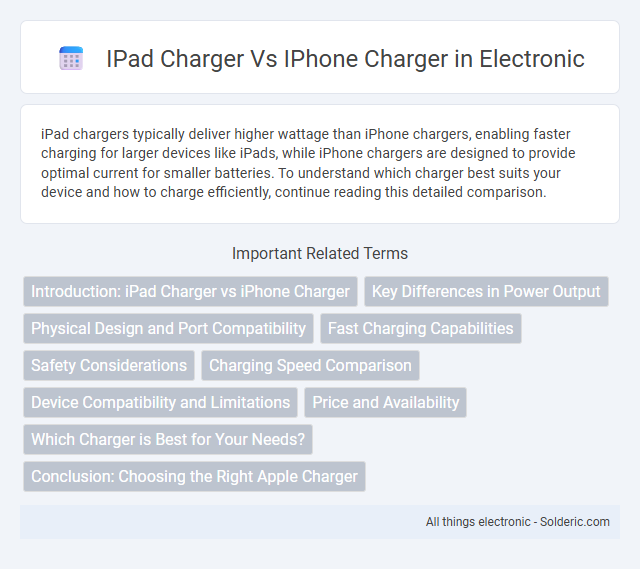 IPad Charger Vs IPhone Charger in Electronic

iPad chargers typically deliver higher wattage than iPhone chargers, enabling faster charging for larger devices like iPads, while iPhone chargers are designed to provide optimal current for smaller batteries. To understand which charger best suits your device and how to charge efficiently, continue reading this detailed comparison.

Important Related Terms

Introduction: iPad Charger vs iPhone Charger

Key Differences in Power Output

Physical Design and Port Compatibility

Fast Charging Capabilities

Safety Considerations

Charging Speed Comparison

Device Compatibility and Limitations

Price and Availability

Which Charger is Best for Your Needs?

Conclusion: Choosing the Right Apple Charger

All things electronic - Solderic.com