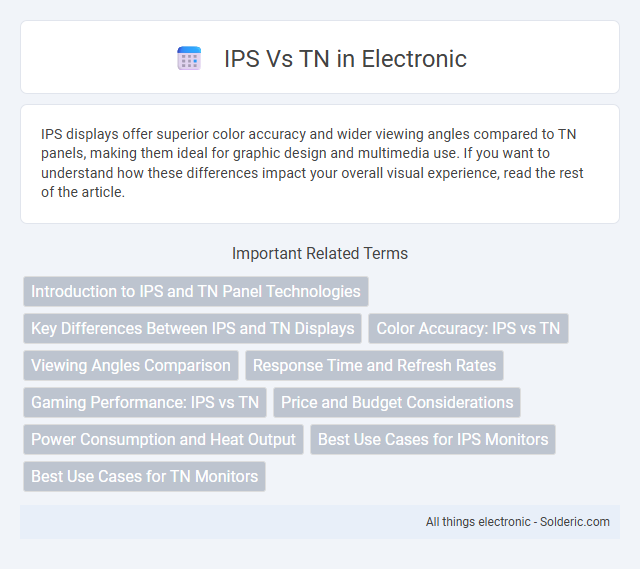 IPS Vs TN in Electronic

IPS displays offer superior color accuracy and wider viewing angles compared to TN panels, making them ideal for graphic design and multimedia use. If you want to understand how these differences impact your overall visual experience, read the rest of the article.

Important Related Terms

Introduction to IPS and TN Panel Technologies

Key Differences Between IPS and TN Displays

Color Accuracy: IPS vs TN

Viewing Angles Comparison

Response Time and Refresh Rates

Gaming Performance: IPS vs TN

Price and Budget Considerations

Power Consumption and Heat Output

Best Use Cases for IPS Monitors

Best Use Cases for TN Monitors

All things electronic - Solderic.com