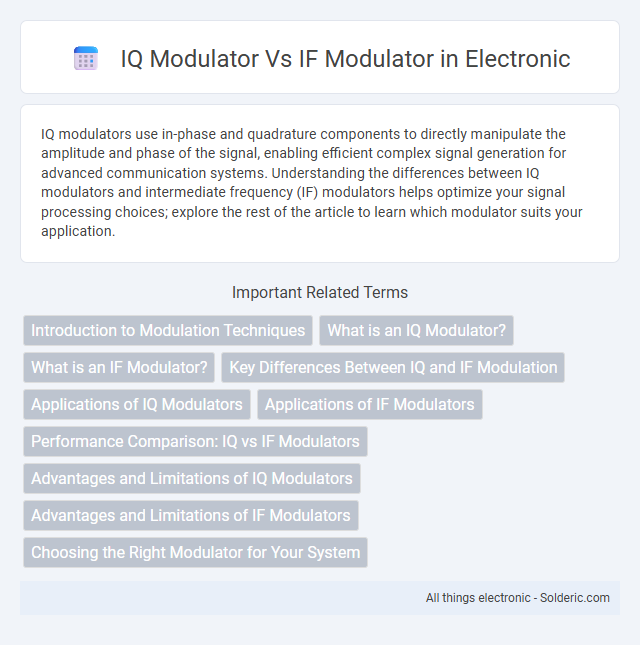 IQ Modulator Vs IF Modulator in Electronic

IQ modulators use in-phase and quadrature components to directly manipulate the amplitude and phase of the signal, enabling efficient complex signal generation for advanced communication systems. Understanding the differences between IQ modulators and intermediate frequency (IF) modulators helps optimize your signal processing choices; explore the rest of the article to learn which modulator suits your application.

Important Related Terms

Introduction to Modulation Techniques

What is an IQ Modulator?

What is an IF Modulator?

Key Differences Between IQ and IF Modulation

Applications of IQ Modulators

Applications of IF Modulators

Performance Comparison: IQ vs IF Modulators

Advantages and Limitations of IQ Modulators

Advantages and Limitations of IF Modulators

Choosing the Right Modulator for Your System

All things electronic - Solderic.com