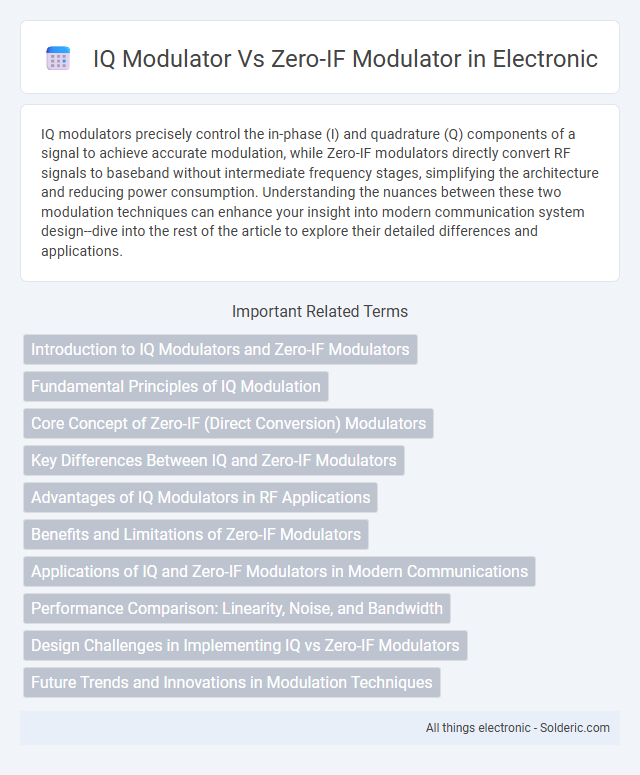 IQ Modulator Vs Zero-IF Modulator in Electronic

IQ modulators precisely control the in-phase (I) and quadrature (Q) components of a signal to achieve accurate modulation, while Zero-IF modulators directly convert RF signals to baseband without intermediate frequency stages, simplifying the architecture and reducing power consumption. Understanding the nuances between these two modulation techniques can enhance your insight into modern communication system design--dive into the rest of the article to explore their detailed differences and applications.

Important Related Terms

Introduction to IQ Modulators and Zero-IF Modulators

Fundamental Principles of IQ Modulation

Core Concept of Zero-IF (Direct Conversion) Modulators

Key Differences Between IQ and Zero-IF Modulators

Advantages of IQ Modulators in RF Applications

Benefits and Limitations of Zero-IF Modulators

Applications of IQ and Zero-IF Modulators in Modern Communications

Performance Comparison: Linearity, Noise, and Bandwidth

Design Challenges in Implementing IQ vs Zero-IF Modulators

Future Trends and Innovations in Modulation Techniques

All things electronic - Solderic.com