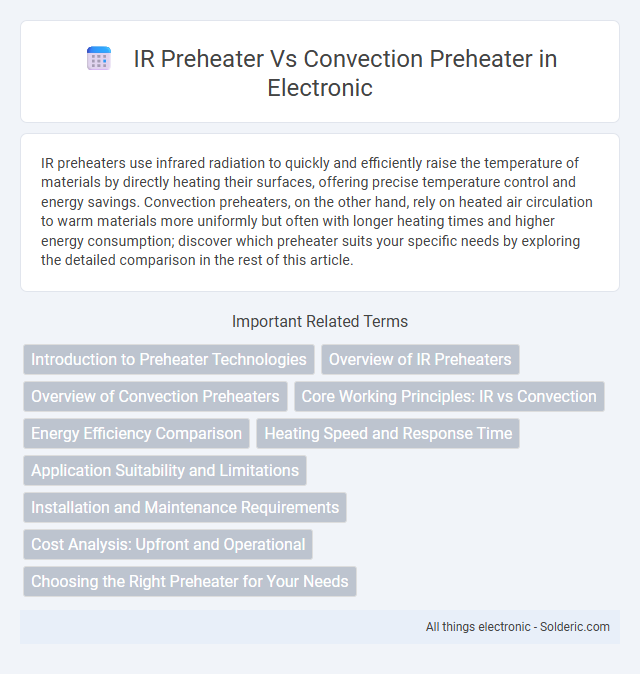 IR Preheater Vs Convection Preheater in Electronic

IR preheaters use infrared radiation to quickly and efficiently raise the temperature of materials by directly heating their surfaces, offering precise temperature control and energy savings. Convection preheaters, on the other hand, rely on heated air circulation to warm materials more uniformly but often with longer heating times and higher energy consumption; discover which preheater suits your specific needs by exploring the detailed comparison in the rest of this article.

Important Related Terms

Introduction to Preheater Technologies
Overview of IR Preheaters
Overview of Convection Preheaters
Core Working Principles: IR vs Convection
Energy Efficiency Comparison
Heating Speed and Response Time
Application Suitability and Limitations
Installation and Maintenance Requirements
Cost Analysis: Upfront and Operational
Choosing the Right Preheater for Your Needs

All things electronic - Solderic.com