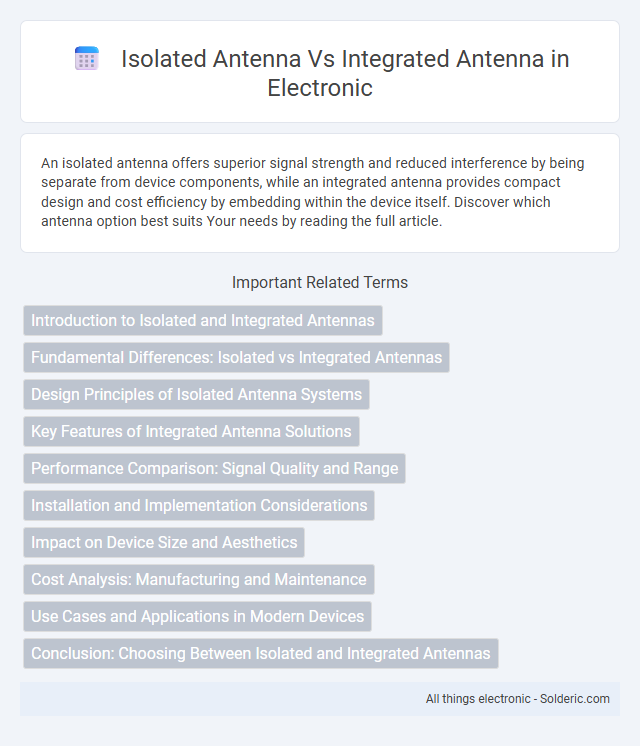 Isolated Antenna Vs Integrated Antenna in Electronic

An isolated antenna offers superior signal strength and reduced interference by being separate from device components, while an integrated antenna provides compact design and cost efficiency by embedding within the device itself. Discover which antenna option best suits Your needs by reading the full article.

Important Related Terms

Introduction to Isolated and Integrated Antennas

Fundamental Differences: Isolated vs Integrated Antennas

Design Principles of Isolated Antenna Systems

Key Features of Integrated Antenna Solutions

Performance Comparison: Signal Quality and Range

Installation and Implementation Considerations

Impact on Device Size and Aesthetics

Cost Analysis: Manufacturing and Maintenance

Use Cases and Applications in Modern Devices

Conclusion: Choosing Between Isolated and Integrated Antennas

All things electronic - Solderic.com