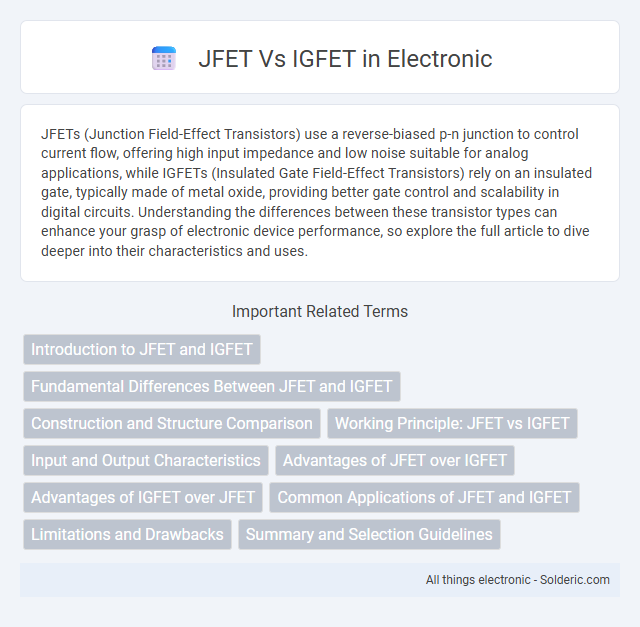 JFET Vs IGFET in Electronic

JFETs (Junction Field-Effect Transistors) use a reverse-biased p-n junction to control current flow, offering high input impedance and low noise suitable for analog applications, while IGFETs (Insulated Gate Field-Effect Transistors) rely on an insulated gate, typically made of metal oxide, providing better gate control and scalability in digital circuits. Understanding the differences between these transistor types can enhance your grasp of electronic device performance, so explore the full article to dive deeper into their characteristics and uses.

Important Related Terms

Introduction to JFET and IGFET

Fundamental Differences Between JFET and IGFET

Construction and Structure Comparison

Working Principle: JFET vs IGFET

Input and Output Characteristics

Advantages of JFET over IGFET

Advantages of IGFET over JFET

Common Applications of JFET and IGFET

Limitations and Drawbacks

Summary and Selection Guidelines

All things electronic - Solderic.com