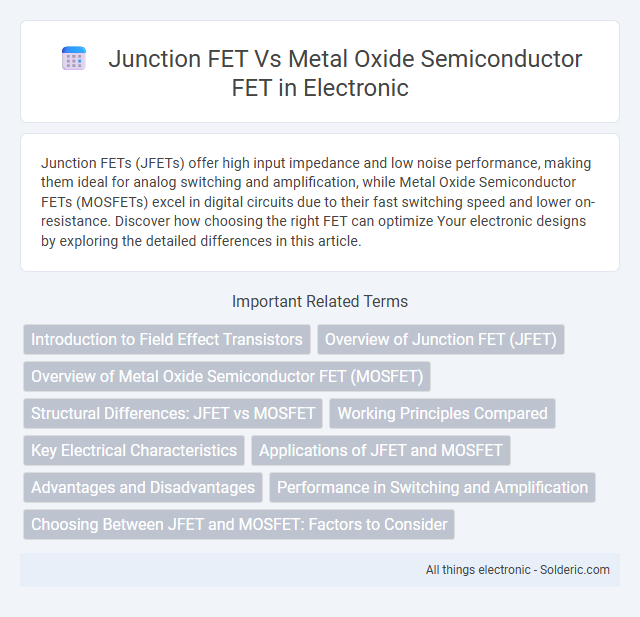 Junction FET Vs Metal Oxide Semiconductor FET in Electronic

Junction FETs (JFETs) offer high input impedance and low noise performance, making them ideal for analog switching and amplification, while Metal Oxide Semiconductor FETs (MOSFETs) excel in digital circuits due to their fast switching speed and lower on-resistance. Discover how choosing the right FET can optimize Your electronic designs by exploring the detailed differences in this article.

Important Related Terms

Introduction to Field Effect Transistors

Overview of Junction FET (JFET)

Overview of Metal Oxide Semiconductor FET (MOSFET)

Structural Differences: JFET vs MOSFET

Working Principles Compared

Key Electrical Characteristics

Applications of JFET and MOSFET

Advantages and Disadvantages

Performance in Switching and Amplification

Choosing Between JFET and MOSFET: Factors to Consider

All things electronic - Solderic.com