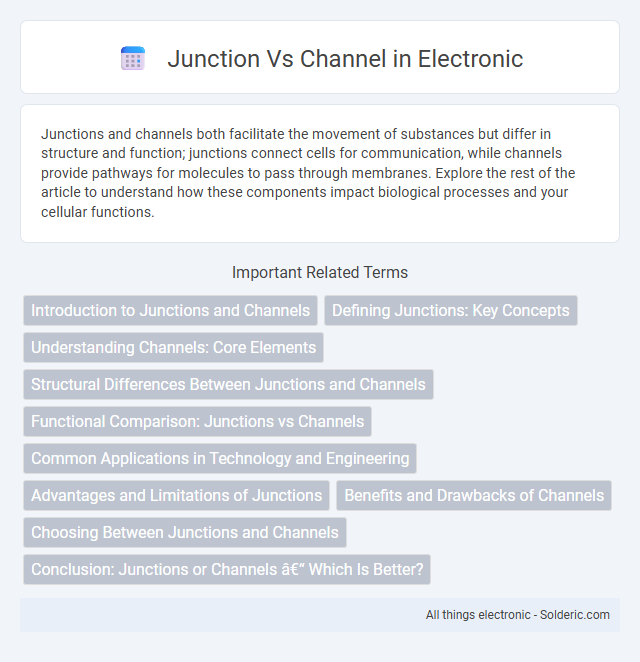 Junction Vs Channel in Electronic

Junctions and channels both facilitate the movement of substances but differ in structure and function; junctions connect cells for communication, while channels provide pathways for molecules to pass through membranes. Explore the rest of the article to understand how these components impact biological processes and your cellular functions.

Important Related Terms

Introduction to Junctions and Channels

Defining Junctions: Key Concepts

Understanding Channels: Core Elements

Structural Differences Between Junctions and Channels

Functional Comparison: Junctions vs Channels

Common Applications in Technology and Engineering

Advantages and Limitations of Junctions

Benefits and Drawbacks of Channels

Choosing Between Junctions and Channels

Conclusion: Junctions or Channels â€“ Which Is Better?

All things electronic - Solderic.com