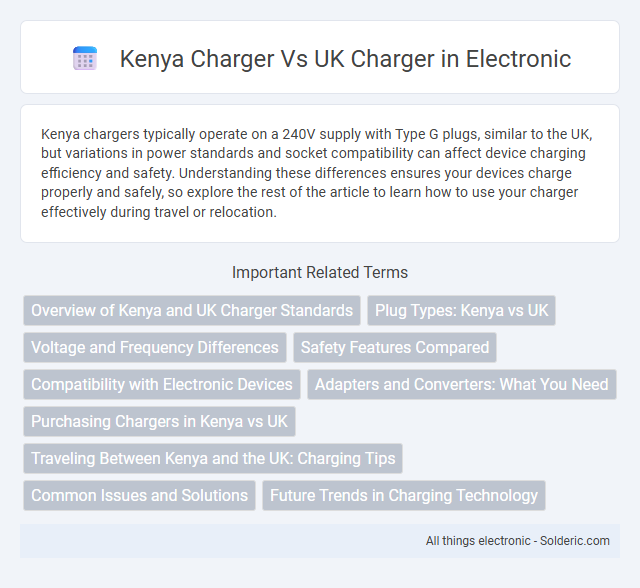 Kenya Charger Vs UK Charger in Electronic

Kenya chargers typically operate on a 240V supply with Type G plugs, similar to the UK, but variations in power standards and socket compatibility can affect device charging efficiency and safety. Understanding these differences ensures your devices charge properly and safely, so explore the rest of the article to learn how to use your charger effectively during travel or relocation.

Important Related Terms

Overview of Kenya and UK Charger Standards

Plug Types: Kenya vs UK

Voltage and Frequency Differences

Safety Features Compared

Compatibility with Electronic Devices

Adapters and Converters: What You Need

Purchasing Chargers in Kenya vs UK

Traveling Between Kenya and the UK: Charging Tips

Common Issues and Solutions

Future Trends in Charging Technology

All things electronic - Solderic.com