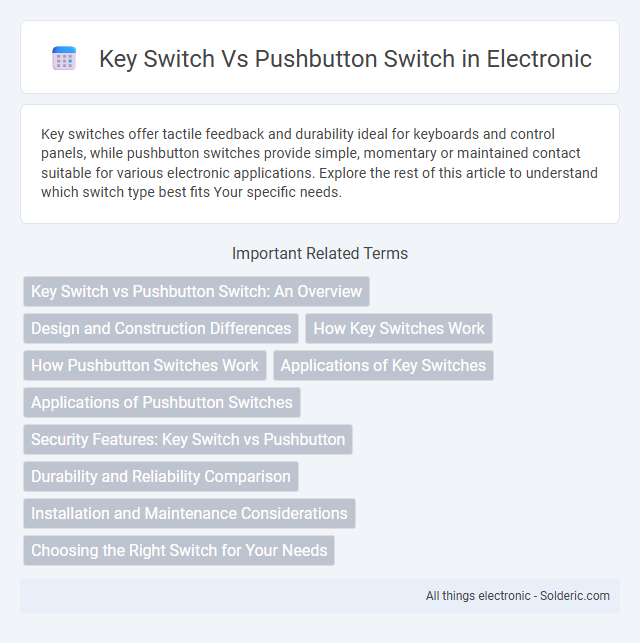 Key Switch Vs Pushbutton Switch in Electronic

Key switches offer tactile feedback and durability ideal for keyboards and control panels, while pushbutton switches provide simple, momentary or maintained contact suitable for various electronic applications. Explore the rest of this article to understand which switch type best fits Your specific needs.

Important Related Terms

Key Switch vs Pushbutton Switch: An Overview

Design and Construction Differences

How Key Switches Work

How Pushbutton Switches Work

Applications of Key Switches

Applications of Pushbutton Switches

Security Features: Key Switch vs Pushbutton

Durability and Reliability Comparison

Installation and Maintenance Considerations

Choosing the Right Switch for Your Needs

All things electronic - Solderic.com