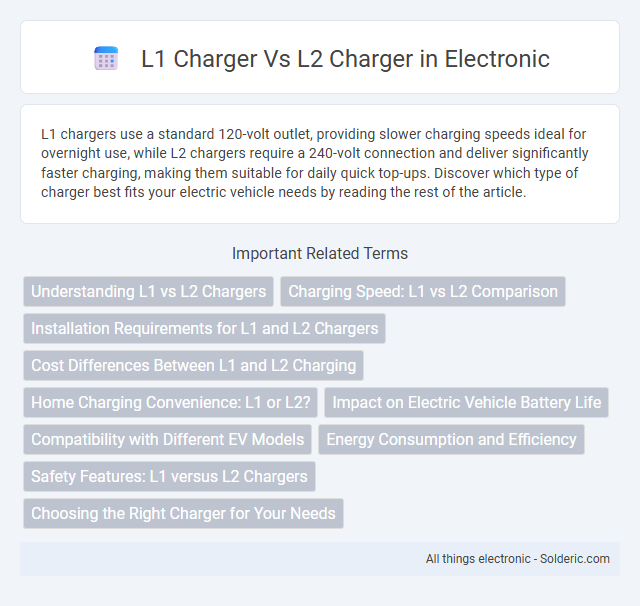 L1 Charger Vs L2 Charger in Electronic

L1 chargers use a standard 120-volt outlet, providing slower charging speeds ideal for overnight use, while L2 chargers require a 240-volt connection and deliver significantly faster charging, making them suitable for daily quick top-ups. Discover which type of charger best fits your electric vehicle needs by reading the rest of the article.

Important Related Terms

Understanding L1 vs L2 Chargers

Charging Speed: L1 vs L2 Comparison

Installation Requirements for L1 and L2 Chargers

Cost Differences Between L1 and L2 Charging

Home Charging Convenience: L1 or L2?

Impact on Electric Vehicle Battery Life

Compatibility with Different EV Models

Energy Consumption and Efficiency

Safety Features: L1 versus L2 Chargers

Choosing the Right Charger for Your Needs

All things electronic - Solderic.com