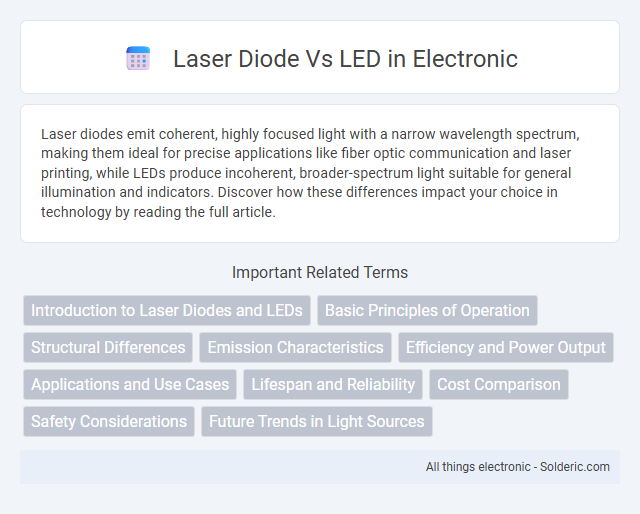 Laser Diode Vs LED in Electronic

Laser diodes emit coherent, highly focused light with a narrow wavelength spectrum, making them ideal for precise applications like fiber optic communication and laser printing, while LEDs produce incoherent, broader-spectrum light suitable for general illumination and indicators. Discover how these differences impact your choice in technology by reading the full article.

Important Related Terms

Introduction to Laser Diodes and LEDs
Basic Principles of Operation
Structural Differences
Emission Characteristics
Efficiency and Power Output
Applications and Use Cases
Lifespan and Reliability
Cost Comparison
Safety Considerations
Future Trends in Light Sources

All things electronic - Solderic.com