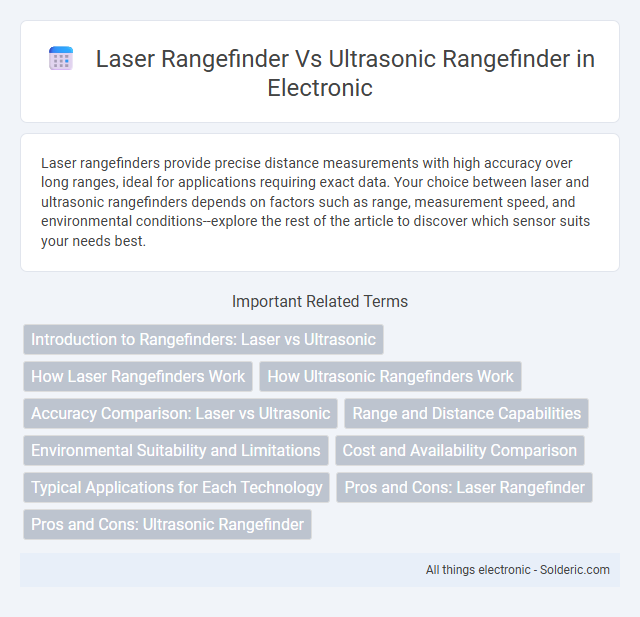 Laser Rangefinder Vs Ultrasonic Rangefinder in Electronic

Laser rangefinders provide precise distance measurements with high accuracy over long ranges, ideal for applications requiring exact data. Your choice between laser and ultrasonic rangefinders depends on factors such as range, measurement speed, and environmental conditions--explore the rest of the article to discover which sensor suits your needs best.

Important Related Terms

Introduction to Rangefinders: Laser vs Ultrasonic

How Laser Rangefinders Work

How Ultrasonic Rangefinders Work

Accuracy Comparison: Laser vs Ultrasonic

Range and Distance Capabilities

Environmental Suitability and Limitations

Cost and Availability Comparison

Typical Applications for Each Technology

Pros and Cons: Laser Rangefinder

Pros and Cons: Ultrasonic Rangefinder

All things electronic - Solderic.com