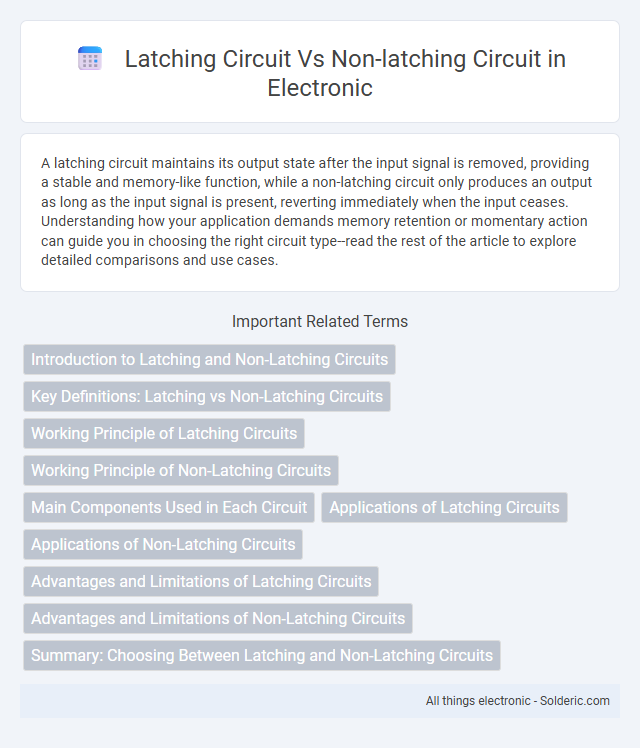 Latching Circuit Vs Non-latching Circuit in Electronic

A latching circuit maintains its output state after the input signal is removed, providing a stable and memory-like function, while a non-latching circuit only produces an output as long as the input signal is present, reverting immediately when the input ceases. Understanding how your application demands memory retention or momentary action can guide you in choosing the right circuit type--read the rest of the article to explore detailed comparisons and use cases.

Important Related Terms

Introduction to Latching and Non-Latching Circuits

Key Definitions: Latching vs Non-Latching Circuits

Working Principle of Latching Circuits

Working Principle of Non-Latching Circuits

Main Components Used in Each Circuit

Applications of Latching Circuits

Applications of Non-Latching Circuits

Advantages and Limitations of Latching Circuits

Advantages and Limitations of Non-Latching Circuits

Summary: Choosing Between Latching and Non-Latching Circuits

All things electronic - Solderic.com